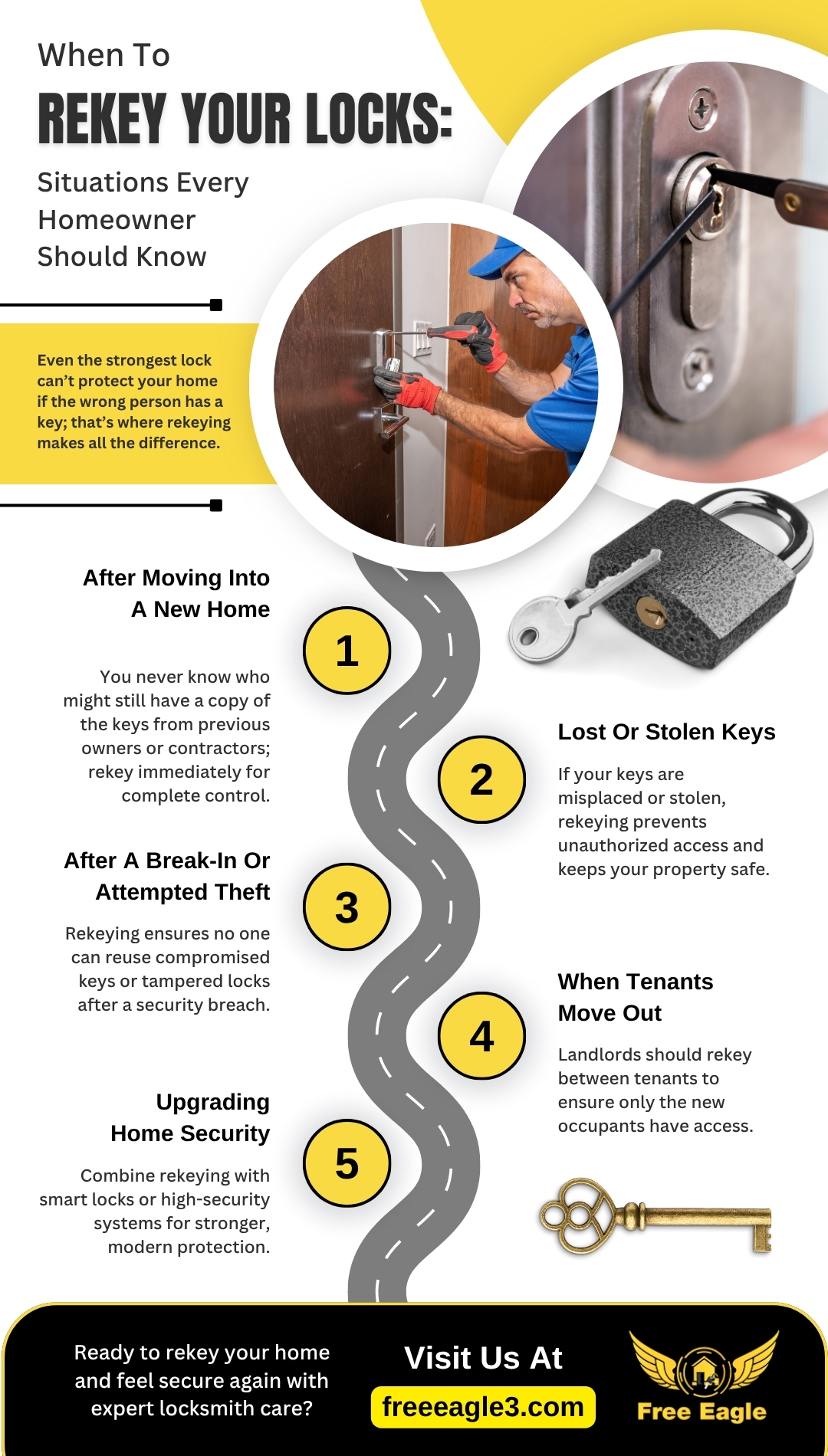 When To

REKEY YOUR LOCKS:

Situations Every Homeowner Should Know

Even the strongest lock can't protect your home if the wrong person has a key; that's where rekeying makes all the difference.

After Moving Into A New Home

1

You never know who might still have a copy of the keys from previous owners or contractors; rekey immediately for complete control.

Lost Or Stolen Keys

2

If your keys are misplaced or stolen, rekeying prevents unauthorized access and keeps your property safe.

After A Break-In Or Attempted Theft

3

Rekeying ensures no one can reuse compromised keys or tampered locks after a security breach.

When Tenants Move Out

4

Landlords should rekey between tenants to ensure only the new occupants have access.

Upgrading Home Security

5

Combine rekeying with smart locks or high-security systems for stronger, modern protection.

Ready to rekey your home and feel secure again with expert locksmith care?

Visit Us At

freeeagle3.com

Free Eagle